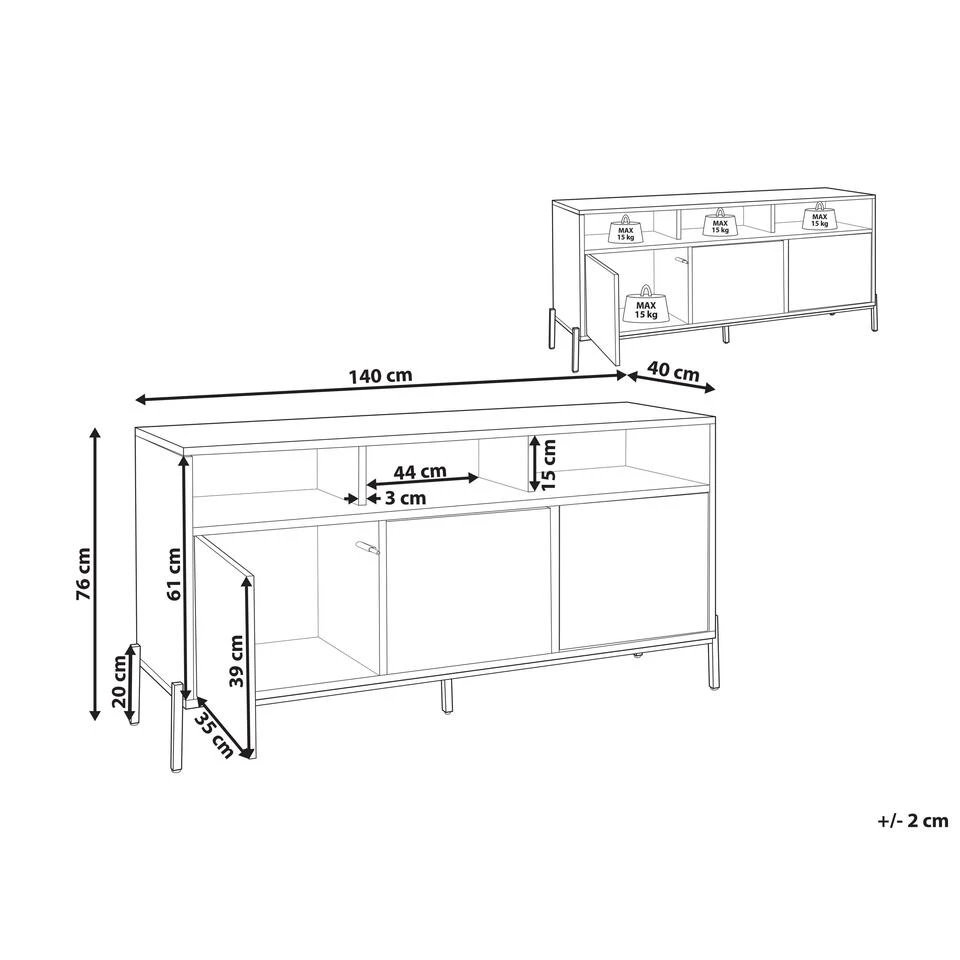 MAX
15 kg

MAX
15 kg

MAX
15 kg

MAX
15 kg

140 cm

40 cm

44 cm

3 cm

15 cm

76 cm

61 cm

39 cm

20 cm

35 cm

+/- 2 cm